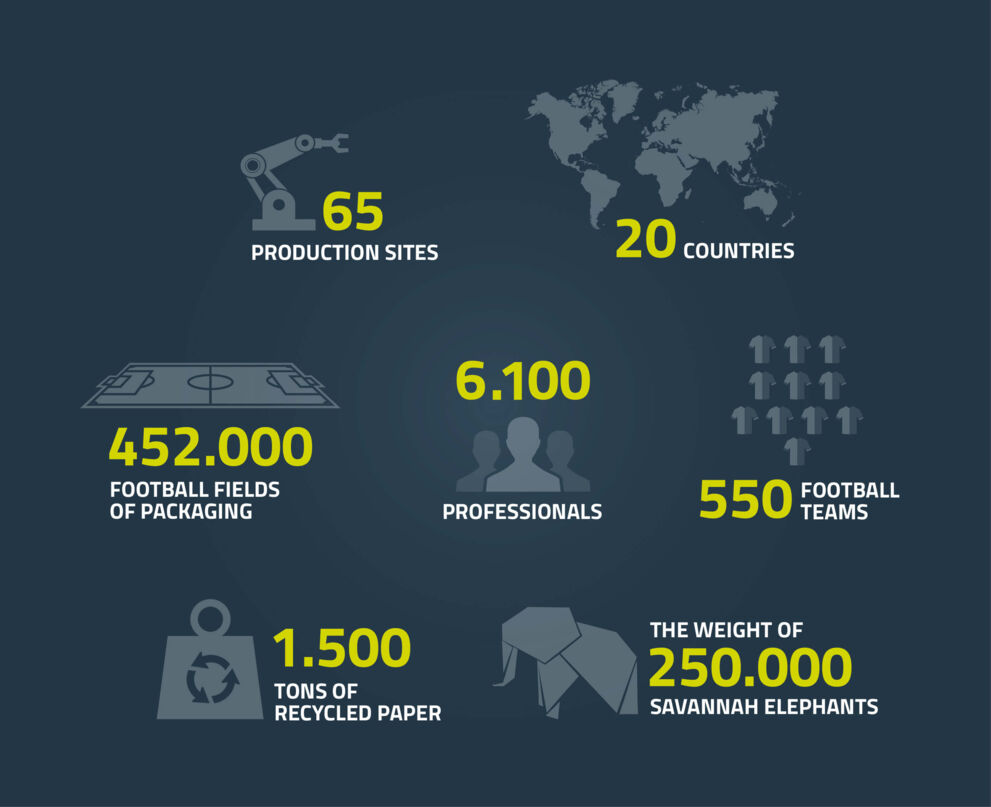 65
PRODUCTION SITES

20 COUNTRIES

452.000
FOOTBALL FIELDS OF PACKAGING

6.100
PROFESSIONALS

550 FOOTBALL TEAMS

1.500
TONS OF RECYCLED PAPER

THE WEIGHT OF
250.000
SAVANNAH ELEPHANTS